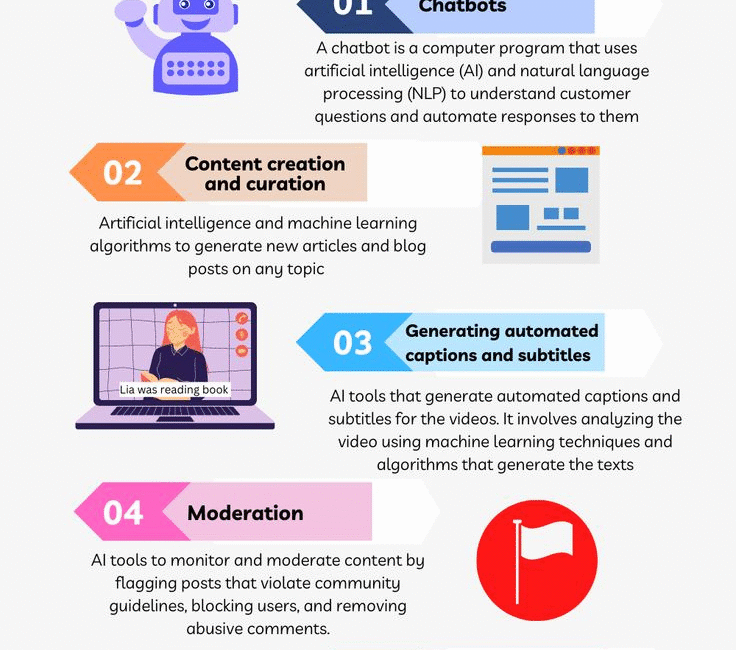 01 Chatbots

A chatbot is a computer program that uses artificial intelligence (AI) and natural language processing (NLP) to understand customer questions and automate responses to them

02 Content creation and curation

Artificial intelligence and machine learning algorithms to generate new articles and blog posts on any topic

Lia was reading book

03 Generating automated captions and subtitles

AI tools that generate automated captions and subtitles for the videos. It involves analyzing the video using machine learning techniques and algorithms that generate the texts

04 Moderation

AI tools to monitor and moderate content by flagging posts that violate community guidelines, blocking users, and removing abusive comments.